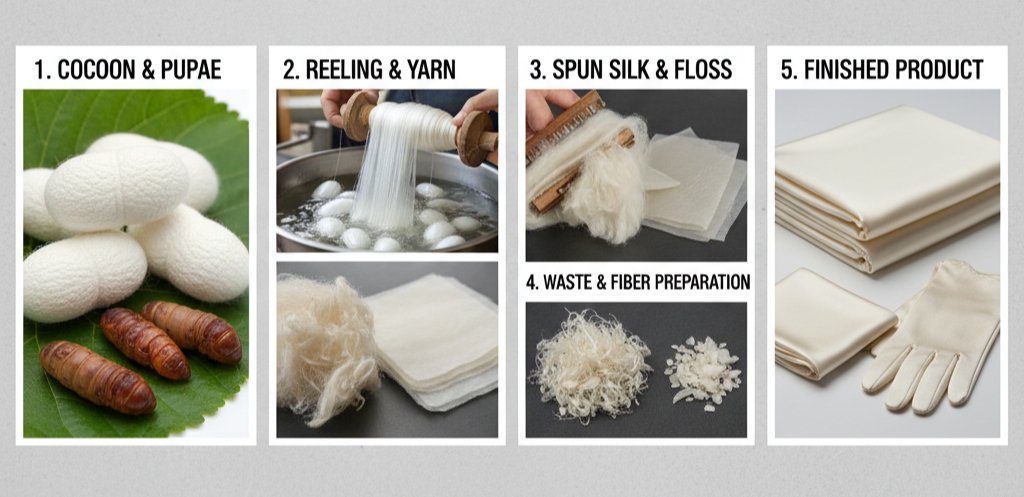 1. COCOON & PUPAE

2. REELING & YARN

3. SPUN SILK & FLOSS

4. WASTE & FIBER PREPARATION

5. FINISHED PRODUCT